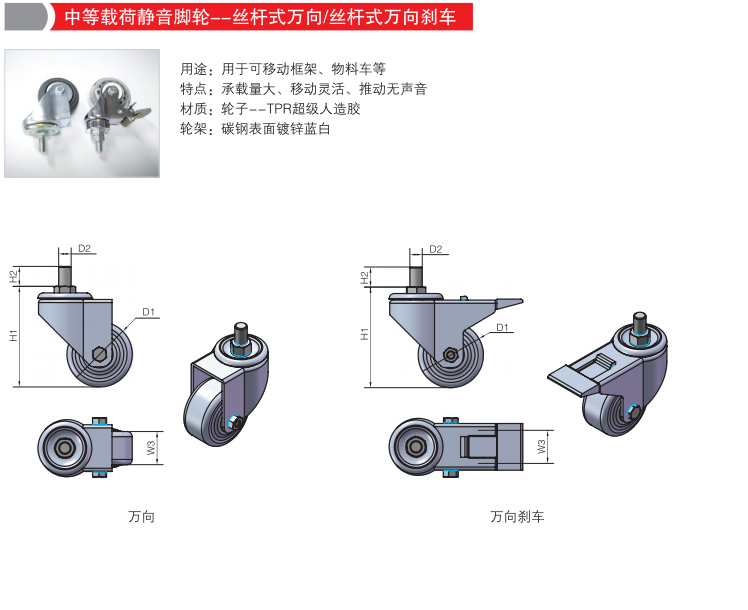 中等载荷静音脚轮--丝杆式万向/丝杆式万向刹车

用途：用于可移动框架、物料车等
特点：承载量大、移动灵活、推动无声音
材质：轮子--TPR超级人造胶
轮架：碳钢表面镀锌蓝白

D2
H2
H1
D1
W3

万向

D2
H2
H1
D1
W3

万向刹车